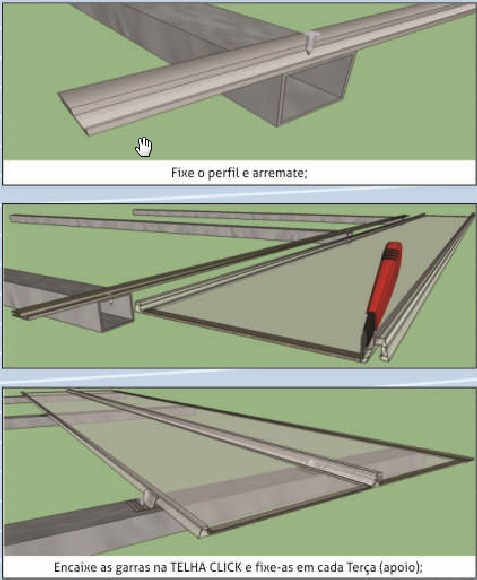 Fixe o perfil e arremate;

Encaixe as garras na TELHA CLICK e fixe-as em cada Terça (apoio);