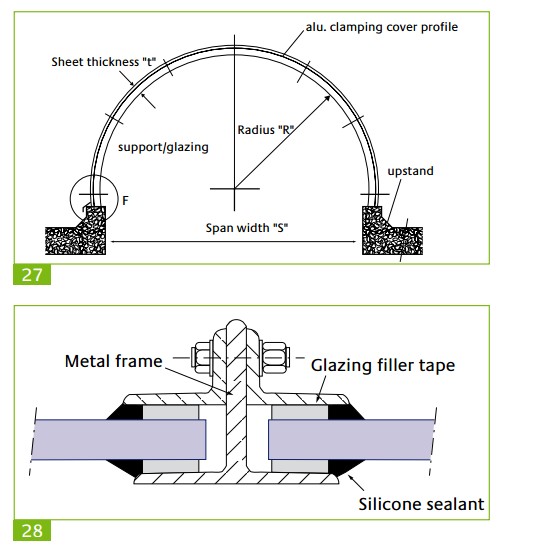 alu. clamping cover profile

Sheet thickness "t"

Radius "R"

support/glazing

upstand

F

Span width "S"

27

Metal frame

Glazing filler tape

Silicone sealant

28